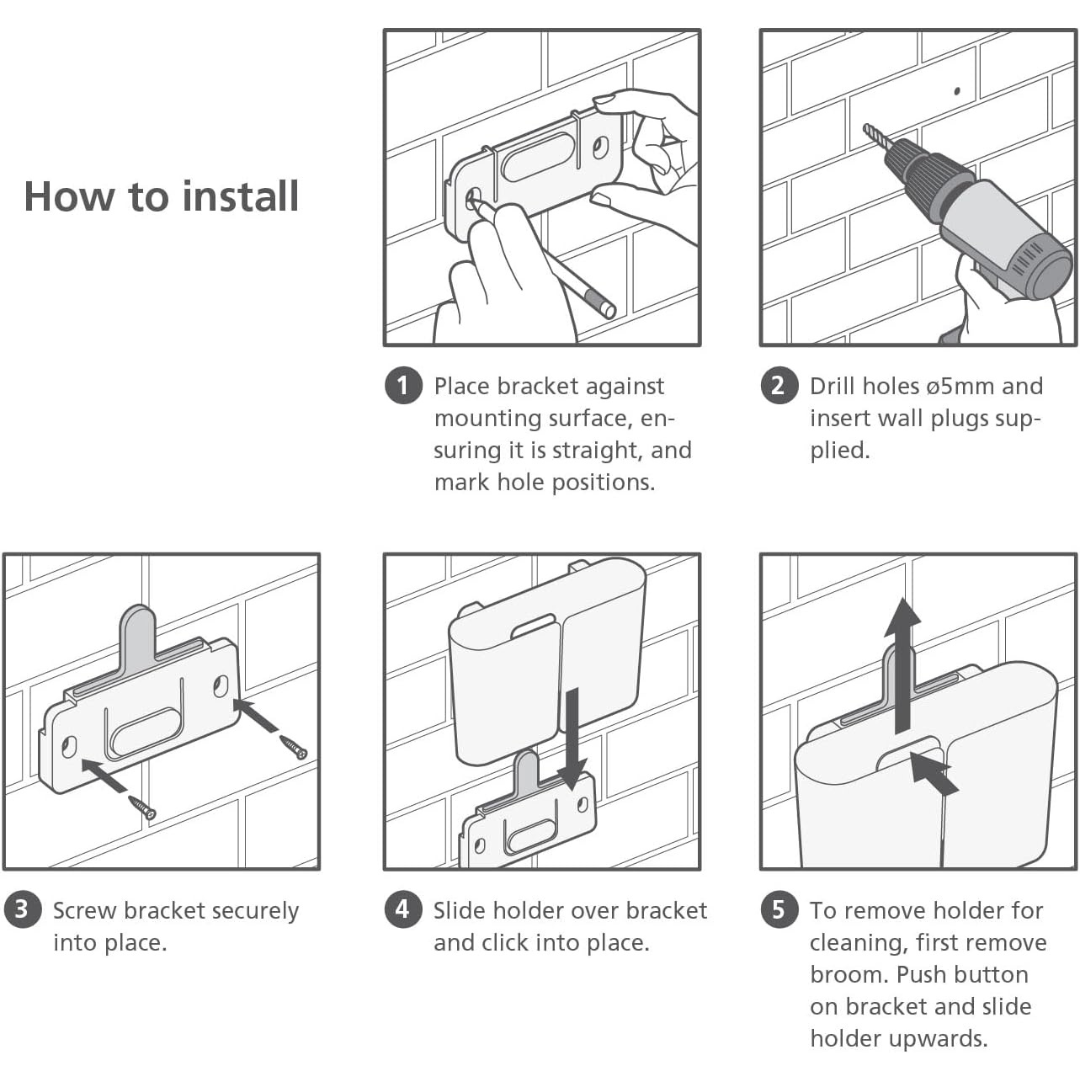 How to install

1 Place bracket against mounting surface, ensuring it is straight, and mark hole positions.

2 Drill holes ø5mm and insert wall plugs supplied.

3 Screw bracket securely into place.

4 Slide holder over bracket and click into place.

5 To remove holder for cleaning, first remove broom. Push button on bracket and slide holder upwards.