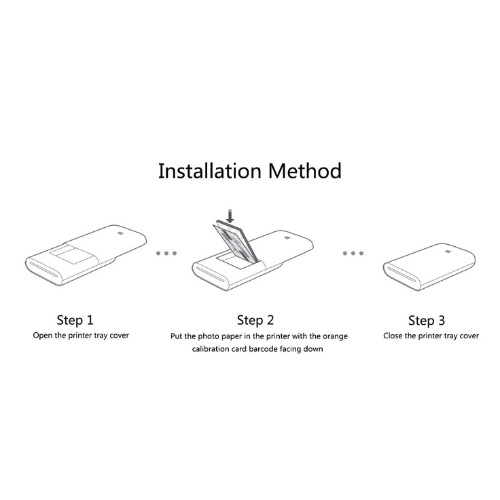 Installation Method

Step 1
Open the printer tray cover

Step 2
Put the photo paper in the printer with the orange calibration card barcode facing down

Step 3
Close the printer tray cover