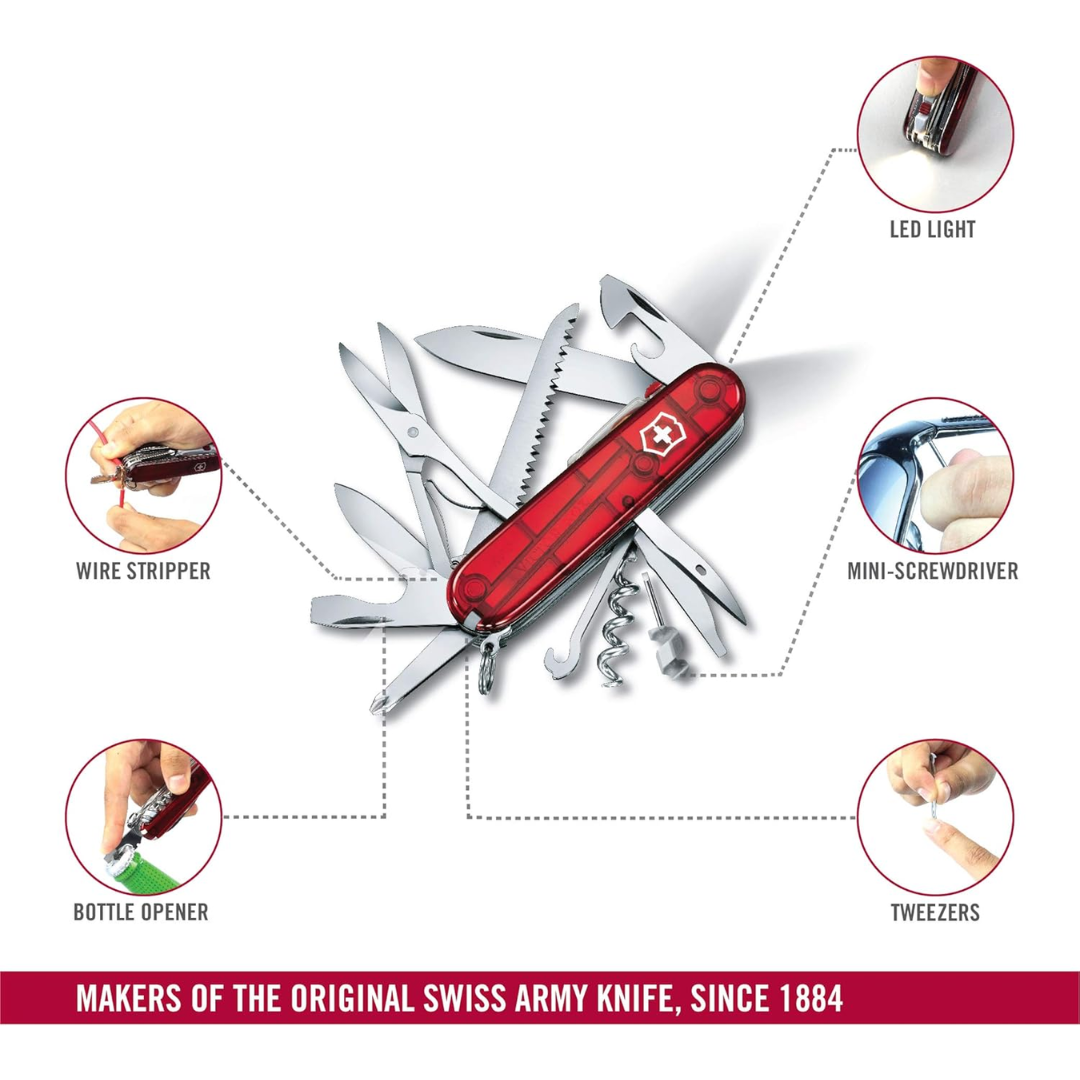 LED LIGHT

WIRE STRIPPER

MINI-SCREWDRIVER

BOTTLE OPENER

TWEEZERS

MAKERS OF THE ORIGINAL SWISS ARMY KNIFE, SINCE 1884